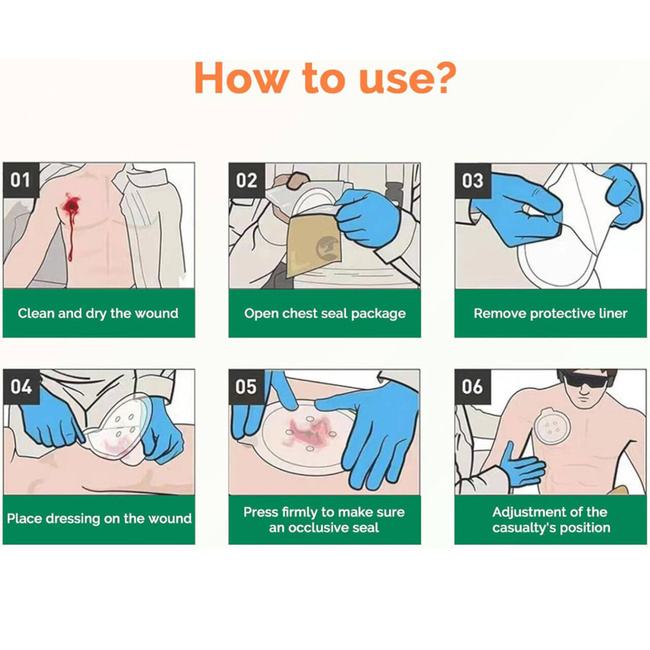 How to use?

01
Clean and dry the wound

02
Open chest seal package

03
Remove protective liner

04
Place dressing on the wound

05
Press firmly to make sure an occlusive seal

06
Adjustment of the casualty's position