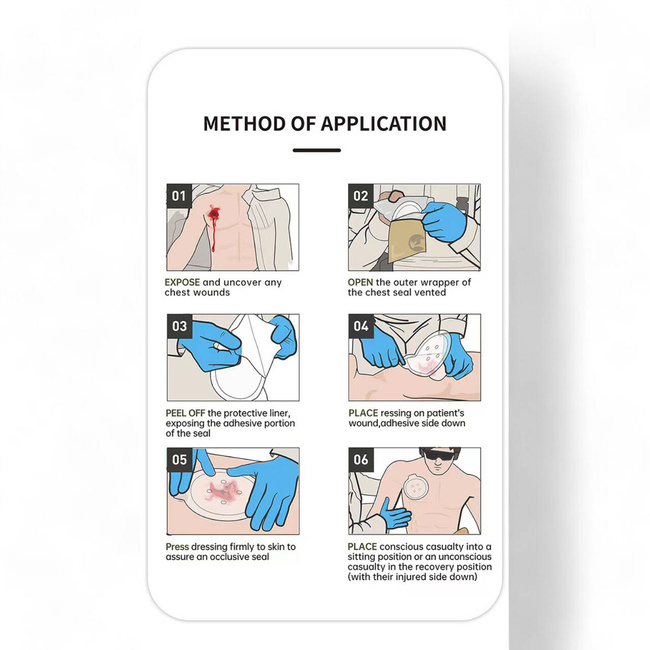 METHOD OF APPLICATION

01

EXPOSE and uncover any chest wounds

02

OPEN the outer wrapper of the chest seal vented

03

PEEL OFF the protective liner, exposing the adhesive portion of the seal

04

PLACE ressing on patient's wound,adhesive side down

05

Press dressing firmly to skin to assure an occlusive seal

06

PLACE conscious casualty into a sitting position or an unconscious casualty in the recovery position (with their injured side down)