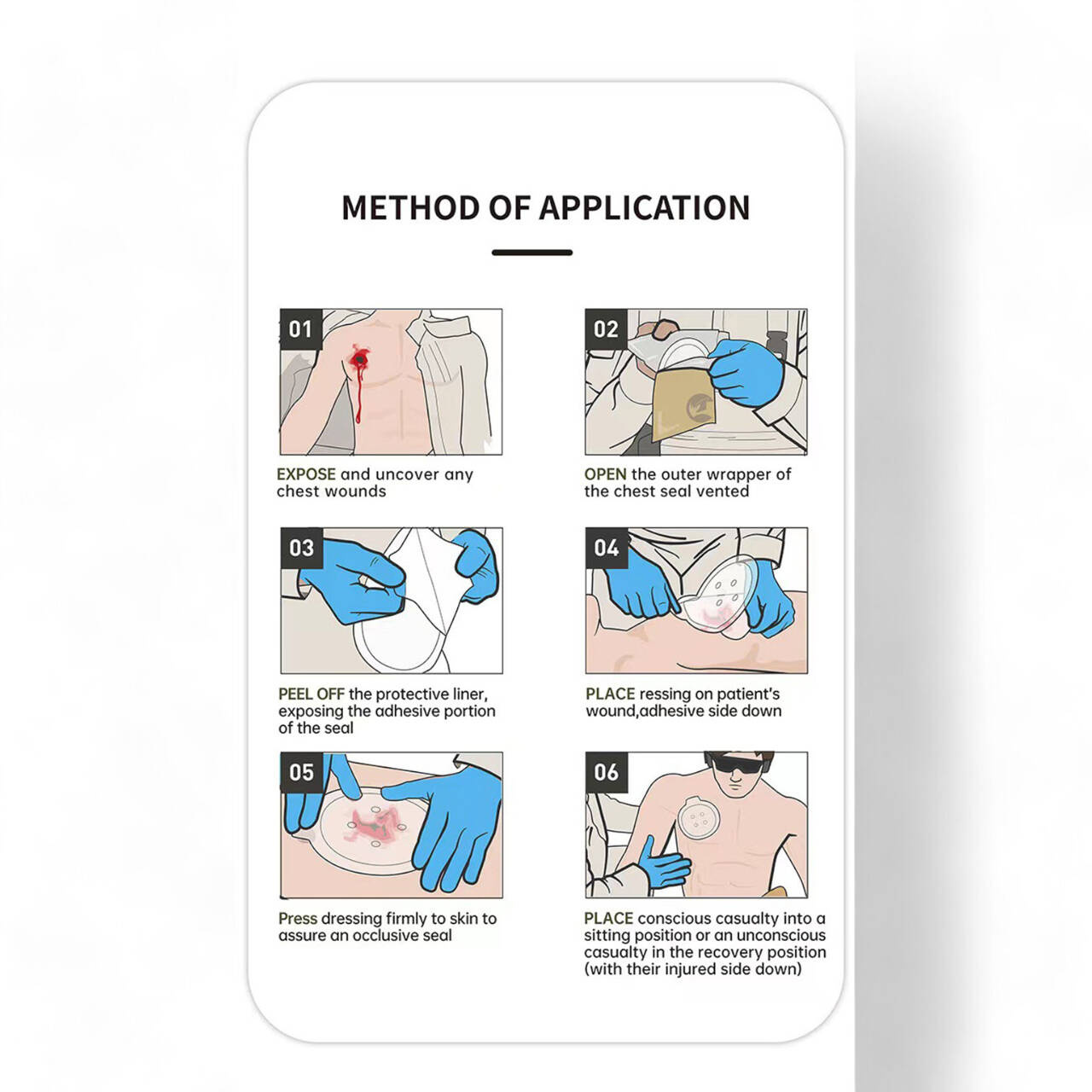 METHOD OF APPLICATION

01

EXPOSE and uncover any chest wounds

02

OPEN the outer wrapper of the chest seal vented

03

PEEL OFF the protective liner, exposing the adhesive portion of the seal

04

PLACE ressing on patient's wound,adhesive side down

05

Press dressing firmly to skin to assure an occlusive seal

06

PLACE conscious casualty into a sitting position or an unconscious casualty in the recovery position (with their injured side down)